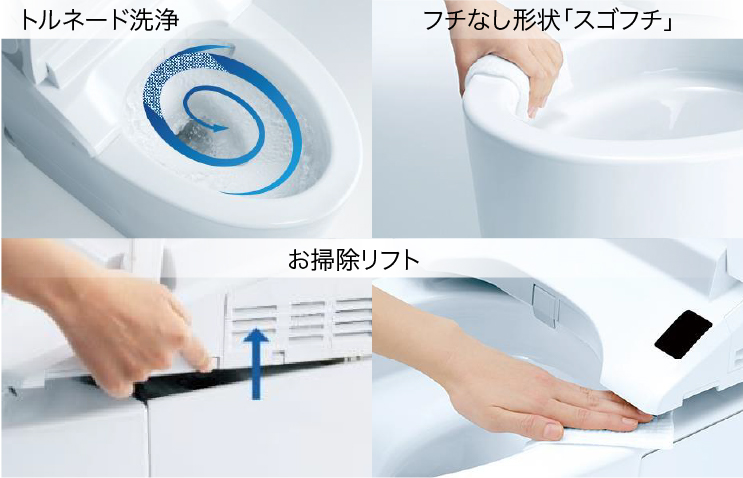 トルネード洗浄

フチなし形状「スゴフチ」

お掃除リフト